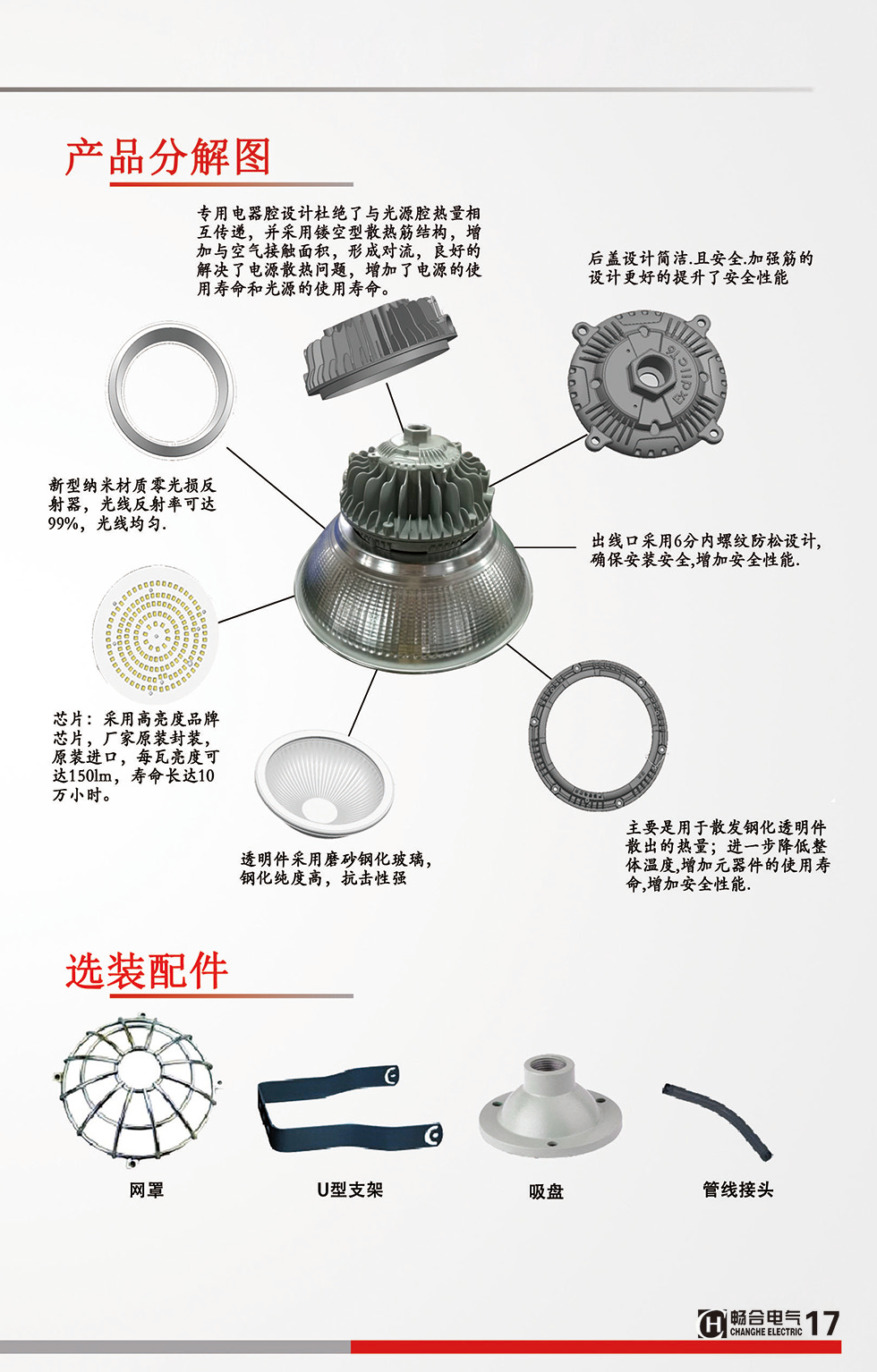 产品分解图

专用电器腔设计杜绝了与光源腔热量相互传递，并采用镂空型散热筋结构，增加与空气接触面积，形成对流，良好的解决了电源散热问题，增加了电源的使用寿命和光源的使用寿命。

后盖设计简洁.且安全.加强筋的设计更好的提升了安全性能

新型纳米材质零光损反射器，光线反射率可达99%，光线均匀.

出线口采用6分内螺纹防松设计,确保安装安全,增加安全性能.

芯片：采用高亮度品牌芯片，厂家原装封装，原装进口，每瓦亮度可达150lm，寿命长达10万小时。

透明件采用磨砂钢化玻璃，钢化纯度高，抗击性强

主要是用于散发钢化透明件散出的热量；进一步降低整体温度,增加元器件的使用寿命,增加安全性能.

选装配件

网罩

U型支架

吸盘

管线接头

畅合电气 CHANGHE ELECTRIC 17